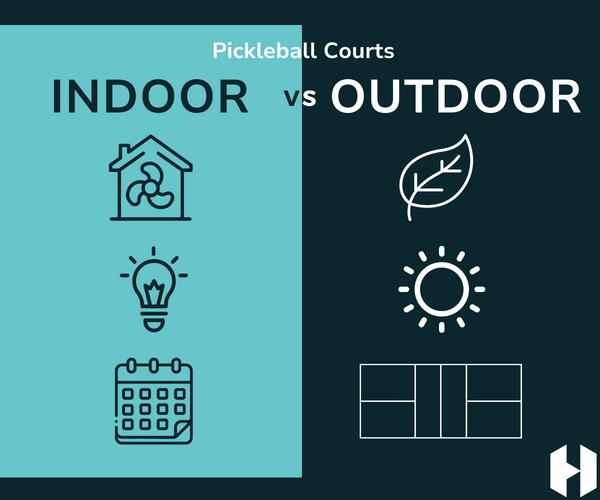 Pickleball Courts

INDOOR vs OUTDOOR